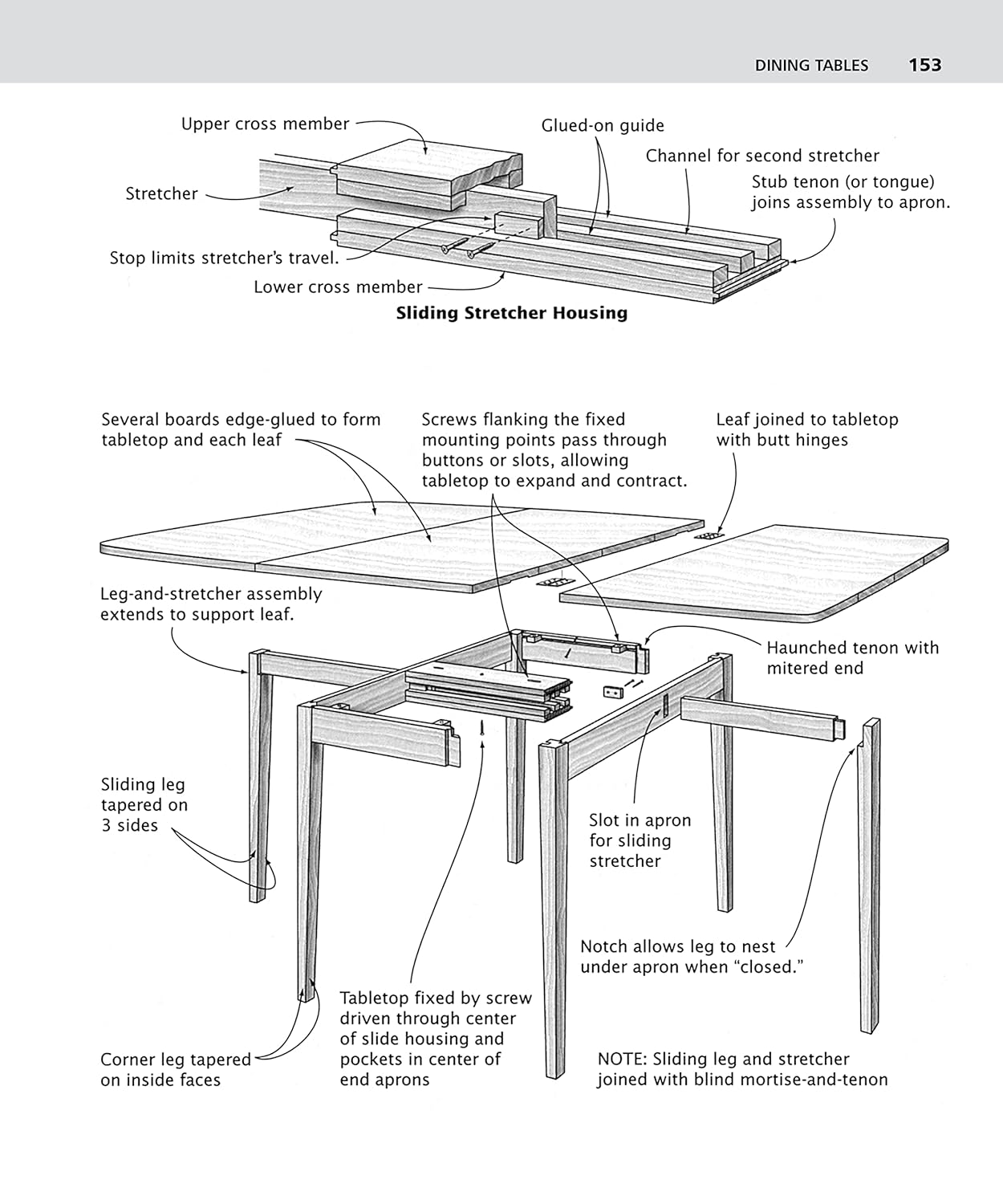 DINING TABLES 153

Upper cross member

Glued-on guide

Channel for second stretcher

Stub tenon (or tongue) joins assembly to apron.

Stretcher

Stop limits stretcher's travel.

Lower cross member

**Sliding Stretcher Housing**

Several boards edge-glued to form tabletop and each leaf

Screws flanking the fixed mounting points pass through buttons or slots, allowing tabletop to expand and contract.

Leaf joined to tabletop with butt hinges

Leg-and-stretcher assembly extends to support leaf.

Haunched tenon with mitered end

Sliding leg tapered on 3 sides

Slot in apron for sliding stretcher

Notch allows leg to nest under apron when "closed."

Tabletop fixed by screw driven through center of slide housing and pockets in center of end aprons

Corner leg tapered on inside faces

NOTE: Sliding leg and stretcher joined with blind mortise-and-tenon