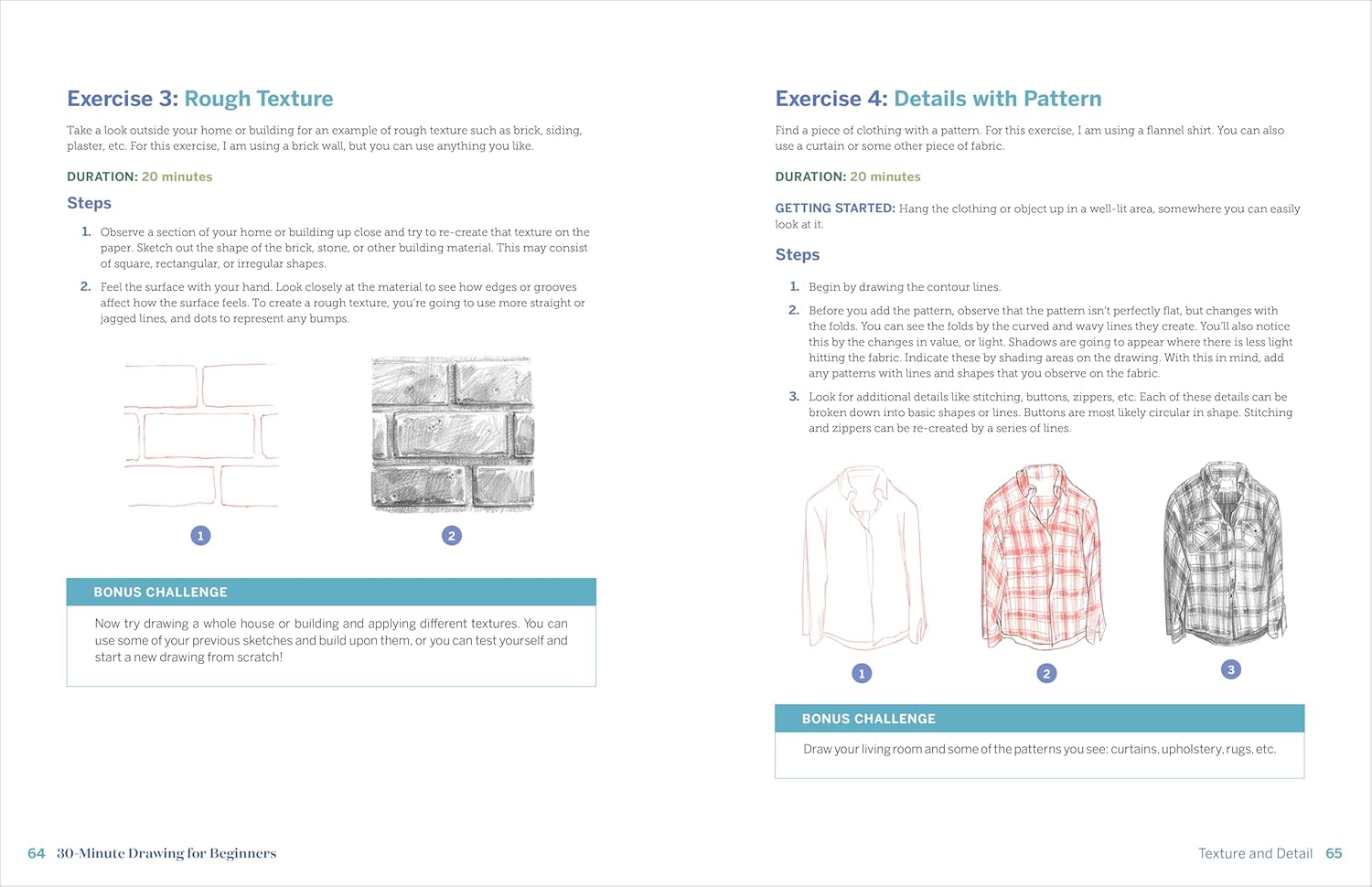 Exercise 3: Rough Texture

Take a look outside your home or building for an example of rough texture such as brick, siding, plaster, etc. For this exercise, I am using a brick wall, but you can use anything you like.

DURATION: 20 minutes

Steps

1. Observe a section of your home or building up close and try to re-create that texture on the paper. Sketch out the shape of the brick, stone, or other building material. This may consist of square, rectangular, or irregular shapes.

2. Feel the surface with your hand. Look closely at the material to see how edges or grooves affect how the surface feels. To create a rough texture, you're going to use more straight or jagged lines, and dots to represent any bumps.

1

2

BONUS CHALLENGE

Now try drawing a whole house or building and applying different textures. You can use some of your previous sketches and build upon them, or you can test yourself and start a new drawing from scratch!

64 30-Minute Drawing for Beginners

Exercise 4: Details with Pattern

Find a piece of clothing with a pattern. For this exercise, I am using a flannel shirt. You can also use a curtain or some other piece of fabric.

DURATION: 20 minutes

GETTING STARTED: Hang the clothing or object up in a well-lit area, somewhere you can easily look at it.

Steps

1. Begin by drawing the contour lines.

2. Before you add the pattern, observe that the pattern isn't perfectly flat, but changes with the folds. You can see the folds by the curved and wavy lines they create. You'll also notice this by the changes in value, or light. Shadows are going to appear where there is less light hitting the fabric. Indicate these by shading areas on the drawing. With this in mind, add any patterns with lines and shapes that you observe on the fabric.

3. Look for additional details like stitching, buttons, zippers, etc. Each of these details can be broken down into basic shapes or lines. Buttons are most likely circular in shape. Stitching and zippers can be re-created by a series of lines.

1

2

3

BONUS CHALLENGE

Draw your living room and some of the patterns you see: curtains, upholstery, rugs, etc.

Texture and Detail 65